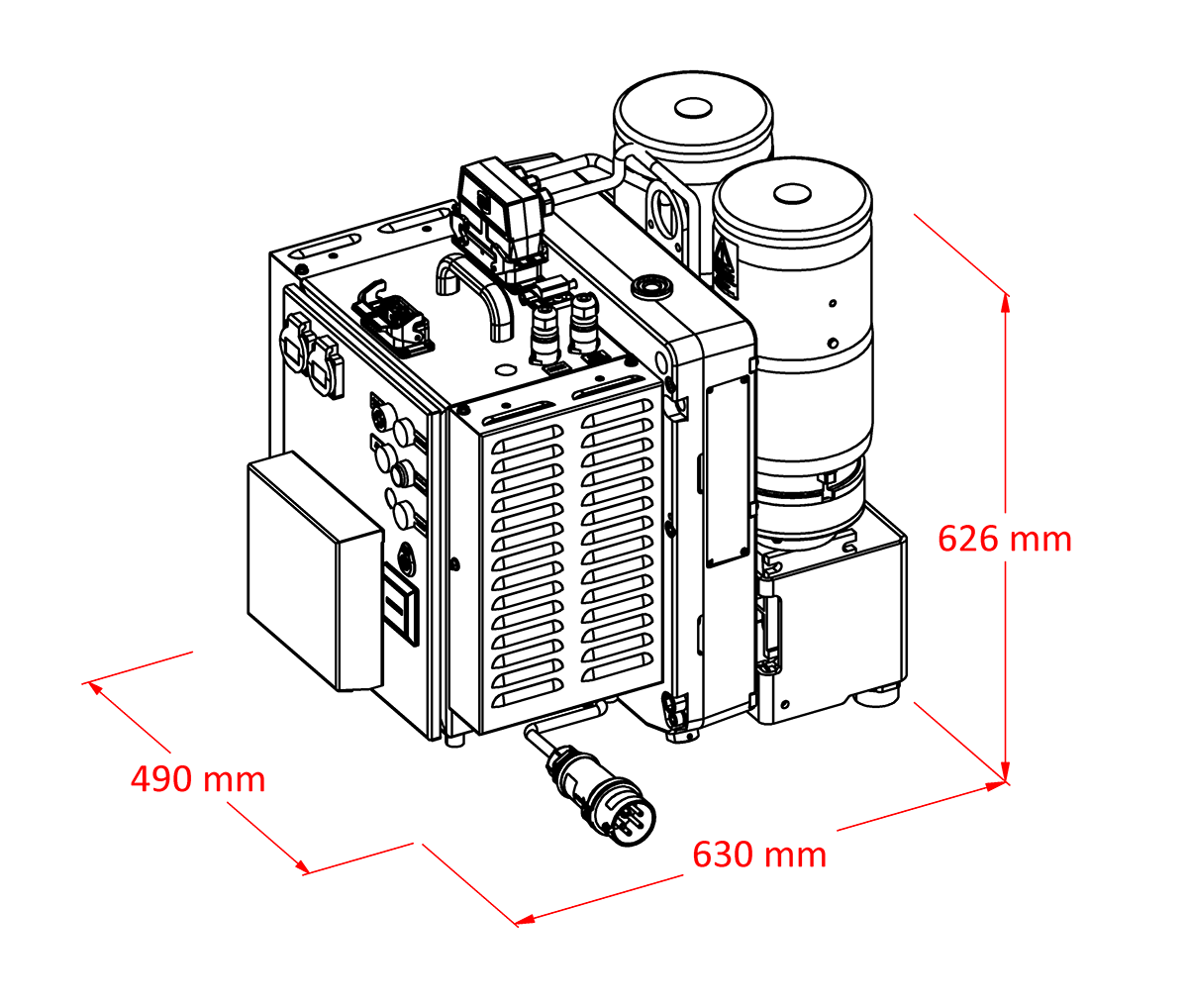 626 mm

490 mm

630 mm