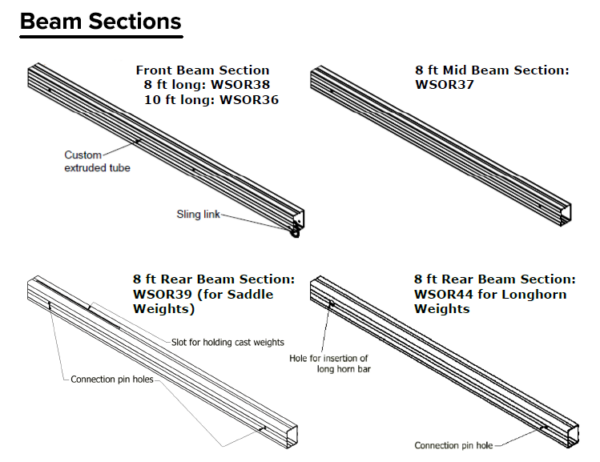 Beam Sections

Front Beam Section
8 ft long: WSOR38
10 ft long: WSOR36

Custom extruded tube

Sling link

8 ft Mid Beam Section:
WSOR37

8 ft Rear Beam Section:
WSOR39 (for Saddle Weights)

Slot for holding cast weights

Connection pin holes

8 ft Rear Beam Section:
WSOR44 for Longhorn Weights

Hole for insertion of long horn bar

Connection pin hole